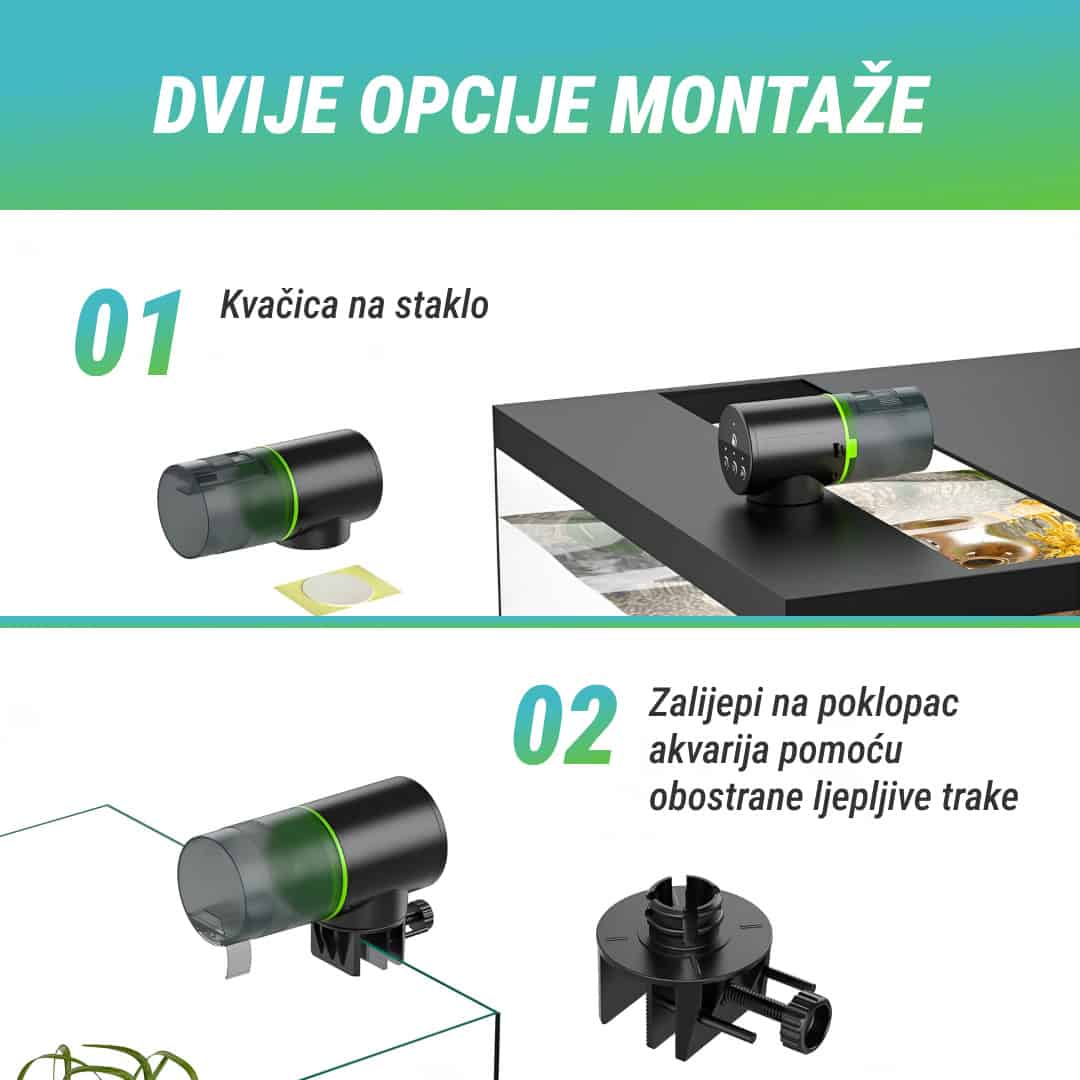 DVIJE OPCIJE MONTAŽE

01 Kvačica na staklo

02 Zalijepi na poklopac akvarija pomoću obostrane ljepljive trake